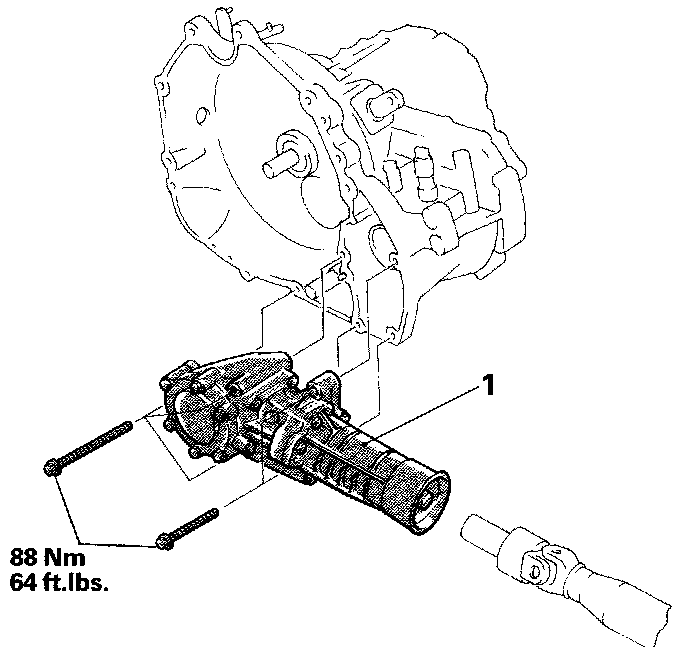 1

88 Nm
64 ft.lbs.