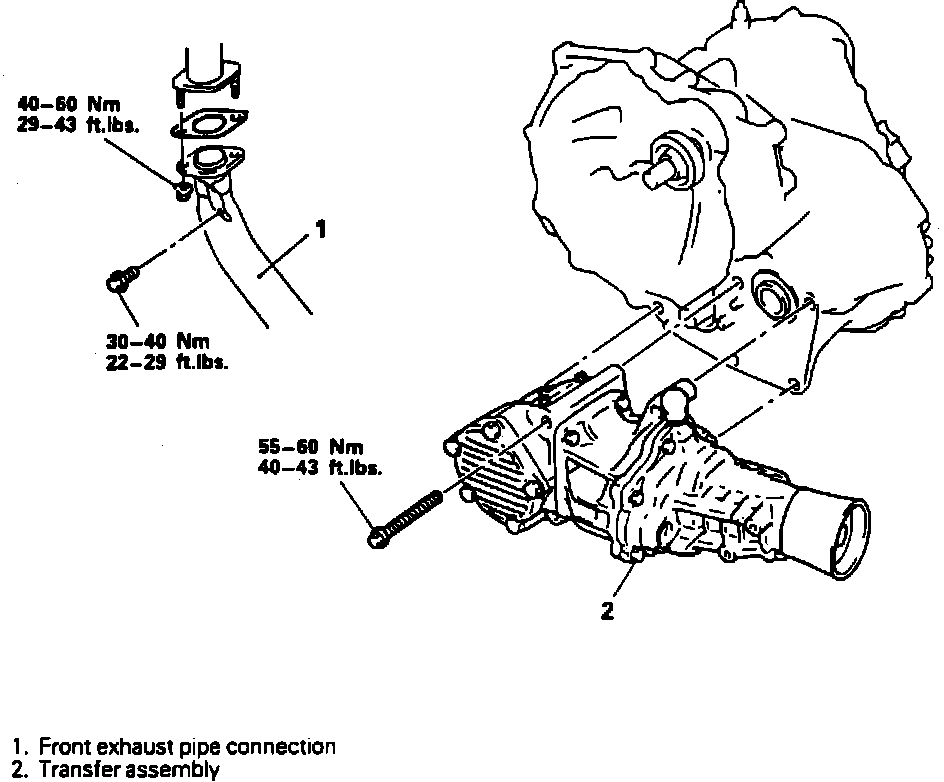 40–60 Nm
29–43 ft.lbs.

1

30–40 Nm
22–29 ft.lbs.

55–60 Nm
40–43 ft.lbs.

2

1. Front exhaust pipe connection
2. Transfer assembly