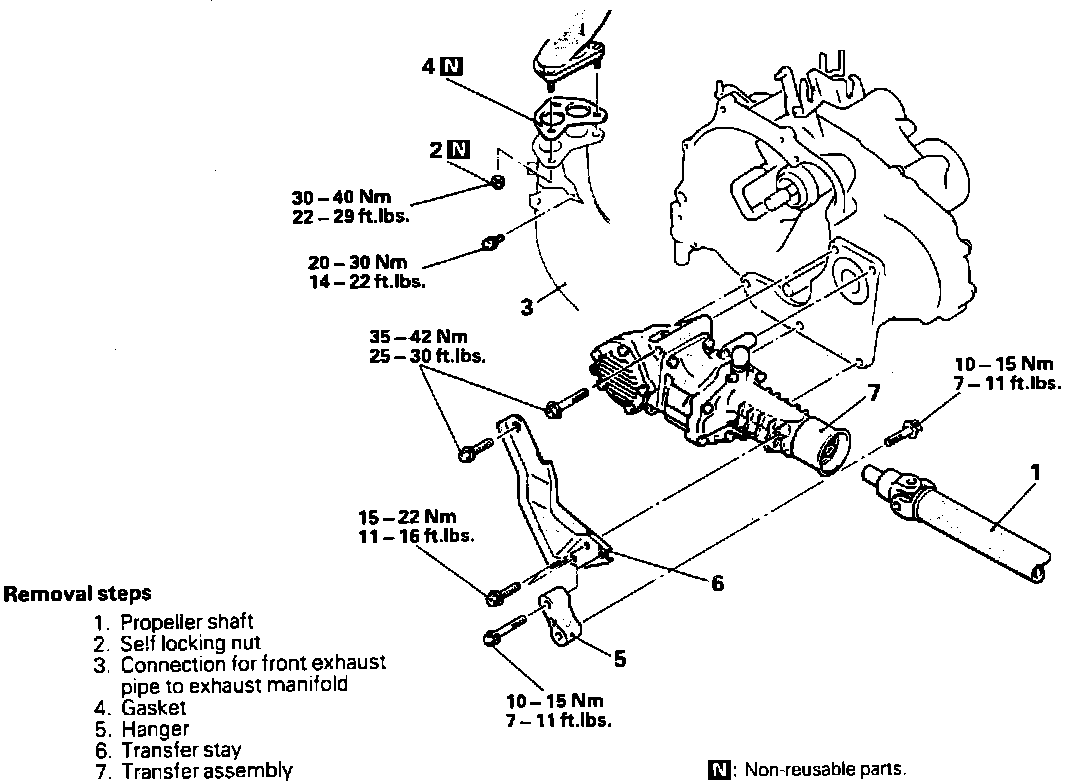 4 N

2 N

30 – 40 Nm
22 – 29 ft.lbs.

20 – 30 Nm
14 – 22 ft.lbs.

3

35 – 42 Nm
25 – 30 ft.lbs.

10 – 15 Nm
7 – 11 ft.lbs.

7

1

15 – 22 Nm
11 – 16 ft.lbs.

6

5

10 – 15 Nm
7 – 11 ft.lbs.

Removal steps
1. Propeller shaft
2. Self locking nut
3. Connection for front exhaust pipe to exhaust manifold
4. Gasket
5. Hanger
6. Transfer stay
7. Transfer assembly

N: Non-reusable parts.