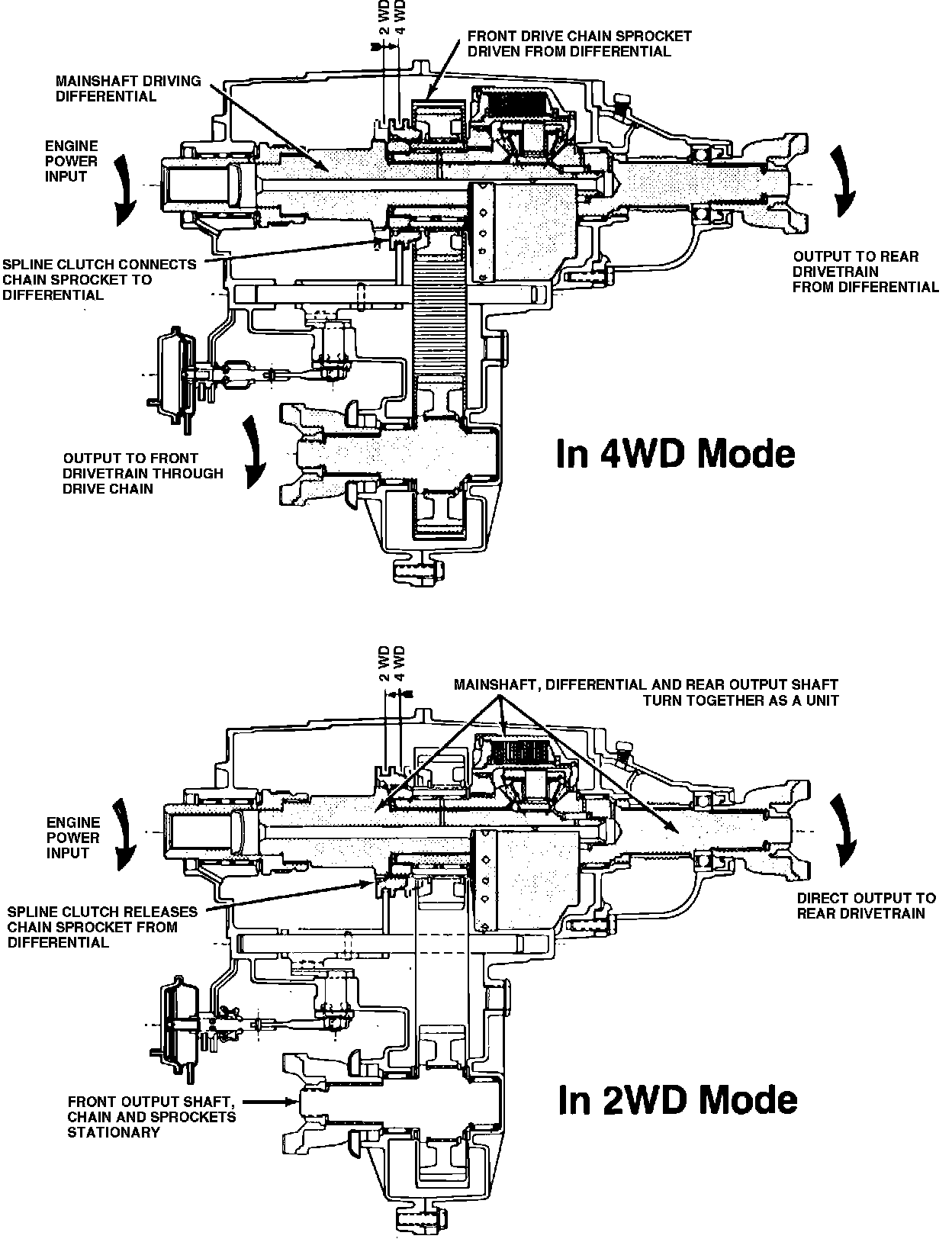 2 WD
4 WD

FRONT DRIVE CHAIN SPROCKET DRIVEN FROM DIFFERENTIAL

MAINSHAFT DRIVING DIFFERENTIAL

ENGINE POWER INPUT

SPLINE CLUTCH CONNECTS CHAIN SPROCKET TO DIFFERENTIAL

OUTPUT TO REAR DRIVETRAIN FROM DIFFERENTIAL

OUTPUT TO FRONT DRIVETRAIN THROUGH DRIVE CHAIN

In 4WD Mode

2 WD
4 WD

MAINSHAFT, DIFFERENTIAL AND REAR OUTPUT SHAFT TURN TOGETHER AS A UNIT

ENGINE POWER INPUT

SPLINE CLUTCH RELEASES CHAIN SPROCKET FROM DIFFERENTIAL

DIRECT OUTPUT TO REAR DRIVETRAIN

FRONT OUTPUT SHAFT, CHAIN AND SPROCKETS STATIONARY

In 2WD Mode