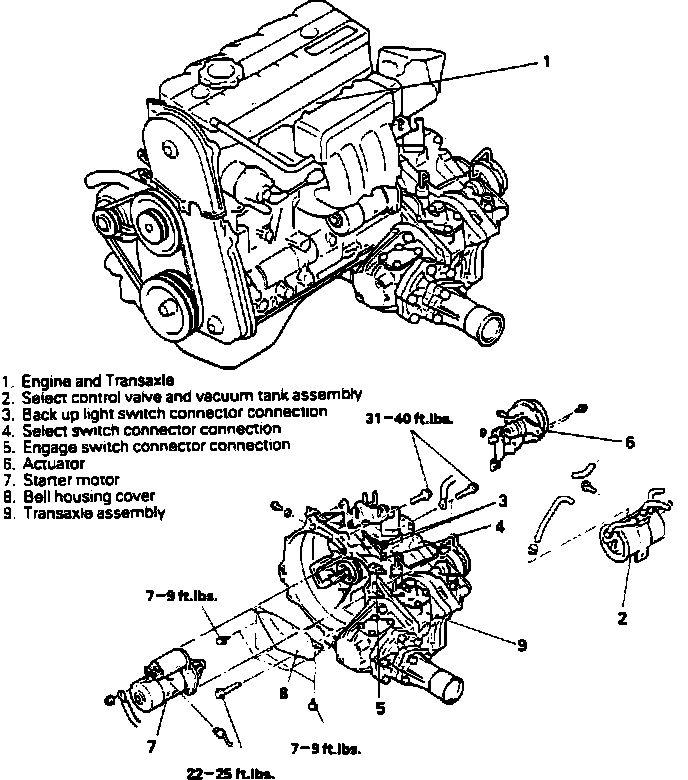 1

1. Engine and Transaxle
2. Select control valve and vacuum tank assembly
3. Back up light switch connector connection
4. Select switch connector connection
5. Engage switch connector connection
6. Actuator
7. Starter motor
8. Bell housing cover
9. Transaxle assembly

31–40 ft.lbs.

6

3

4

2

7–9 ft.lbs.

9

8

5

7

7–9 ft.lbs.

22–25 ft.lbs.