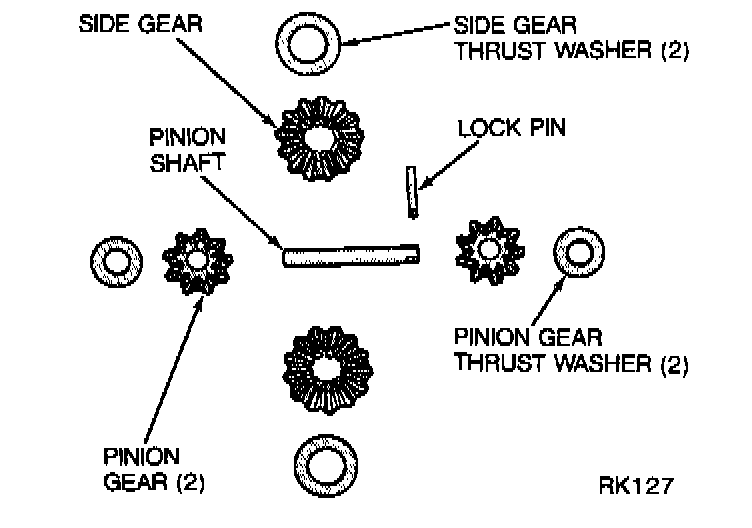 SIDE GEAR

SIDE GEAR
THRUST WASHER (2)

PINION
SHAFT

LOCK PIN

PINION GEAR
THRUST WASHER (2)

PINION
GEAR (2)

RK127