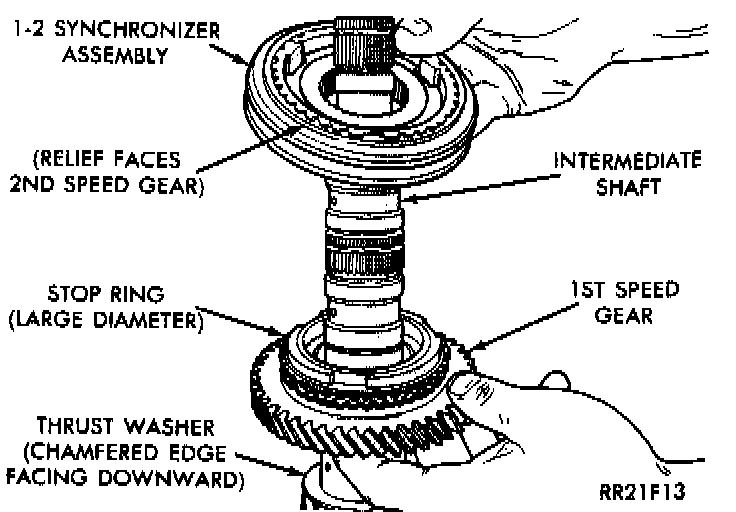 1-2 SYNCHRONIZER ASSEMBLY

(RELIEF FACES 2ND SPEED GEAR)

INTERMEDIATE SHAFT

STOP RING (LARGE DIAMETER)

1ST SPEED GEAR

THRUST WASHER (CHAMFERED EDGE FACING DOWNWARD)

RR21F13