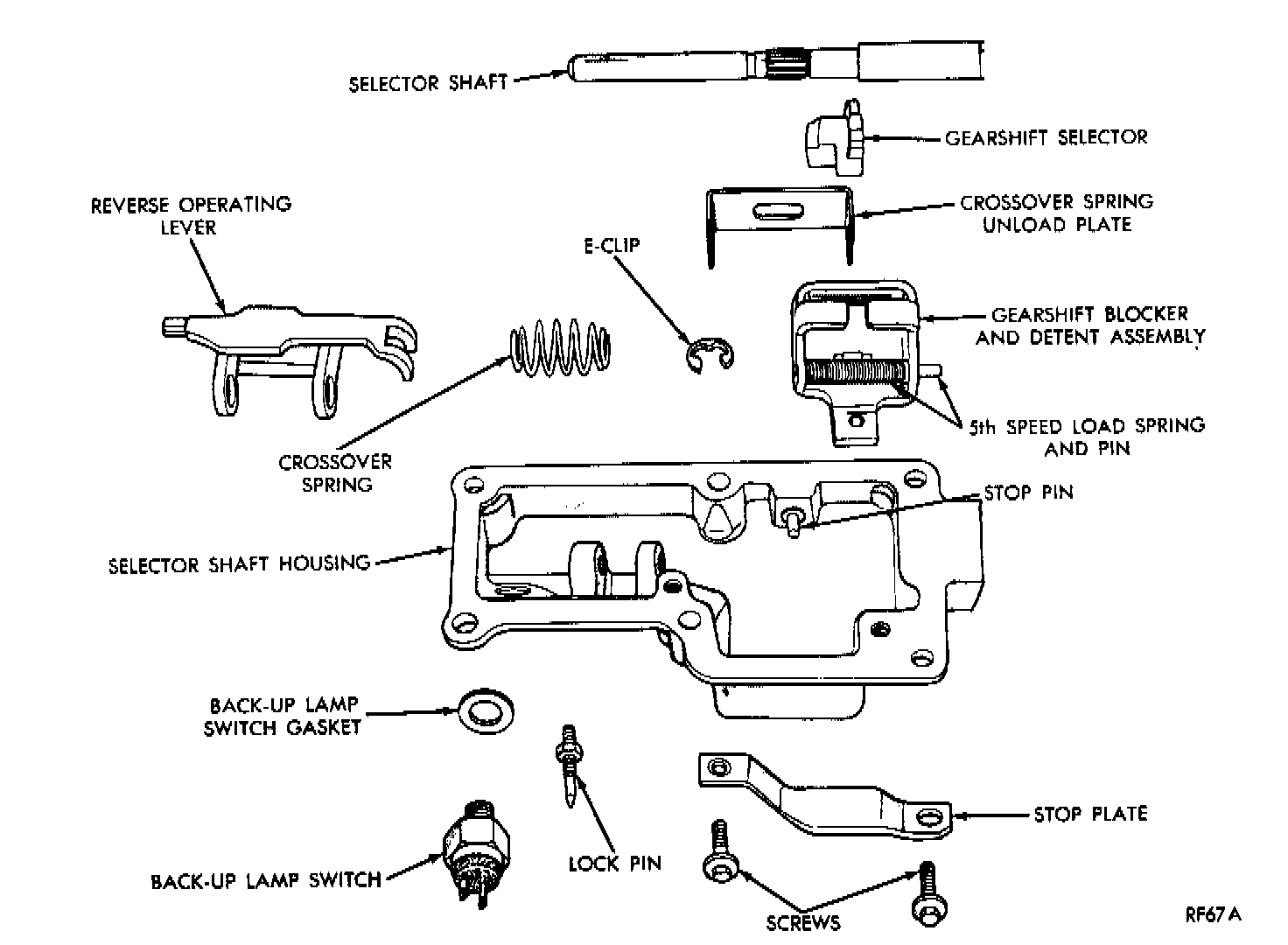 SELECTOR SHAFT

GEARSHIFT SELECTOR

REVERSE OPERATING LEVER

CROSSOVER SPRING UNLOAD PLATE

E-CLIP

GEARSHIFT BLOCKER AND DETENT ASSEMBLY

5th SPEED LOAD SPRING AND PIN

CROSSOVER SPRING

STOP PIN

SELECTOR SHAFT HOUSING

BACK-UP LAMP SWITCH GASKET

STOP PLATE

LOCK PIN

BACK-UP LAMP SWITCH

SCREWS

RF67A