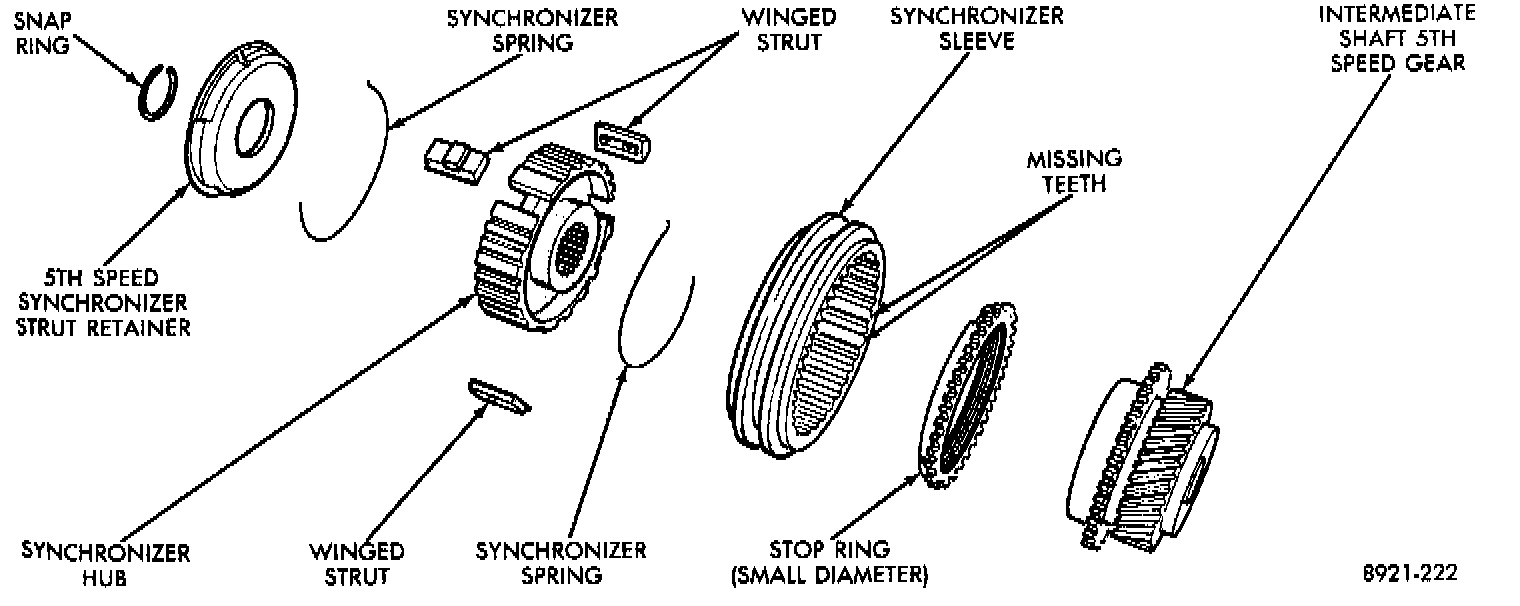 SNAP RING

SYNCHRONIZER SPRING

WINGED STRUT

SYNCHRONIZER SLEEVE

INTERMEDIATE SHAFT 5TH SPEED GEAR

MISSING TEETH

5TH SPEED SYNCHRONIZER STRUT RETAINER

SYNCHRONIZER HUB

WINGED STRUT

SYNCHRONIZER SPRING

STOP RING (SMALL DIAMETER)

8921-222