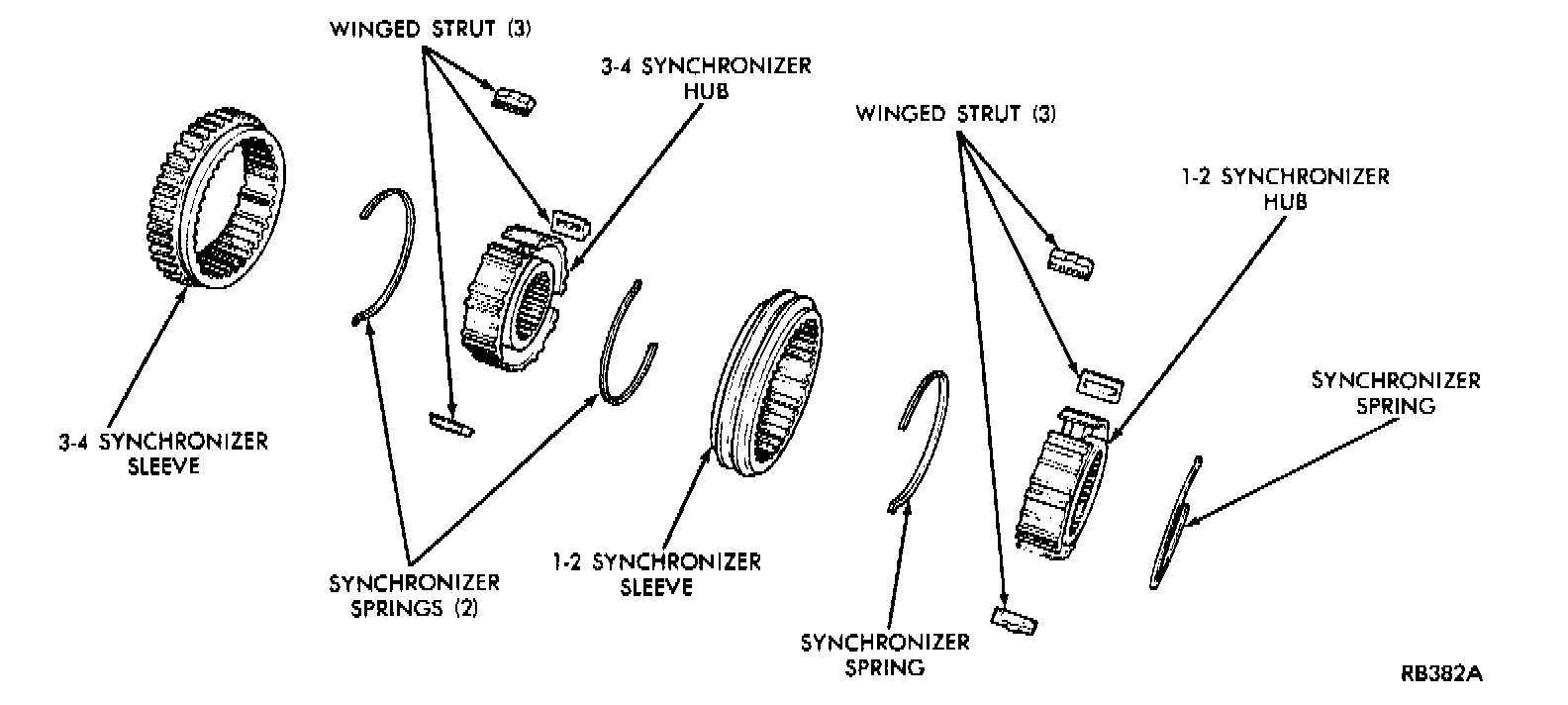 WINGED STRUT (3)

3-4 SYNCHRONIZER HUB

WINGED STRUT (3)

1-2 SYNCHRONIZER HUB

SYNCHRONIZER SPRING

3-4 SYNCHRONIZER SLEEVE

SYNCHRONIZER SPRINGS (2)

1-2 SYNCHRONIZER SLEEVE

SYNCHRONIZER SPRING

RB382A