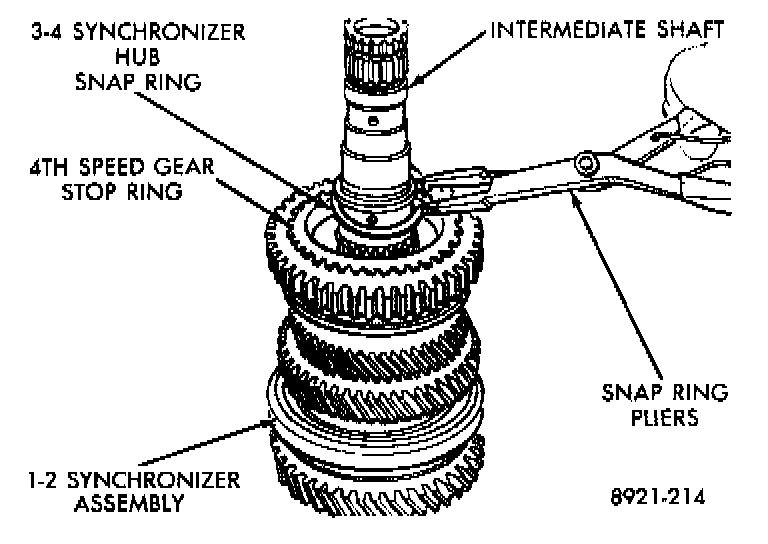 3-4 SYNCHRONIZER HUB SNAP RING

INTERMEDIATE SHAFT

4TH SPEED GEAR STOP RING

SNAP RING PLIERS

1-2 SYNCHRONIZER ASSEMBLY

8921-214