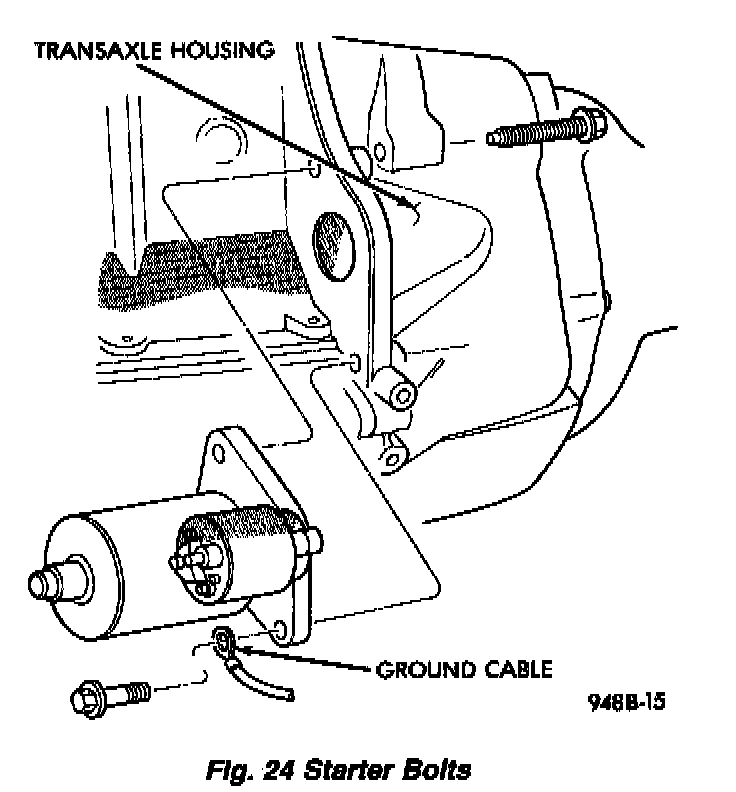 TRANSAXLE HOUSING

GROUND CABLE

948B-15

Fig. 24 Starter Bolts