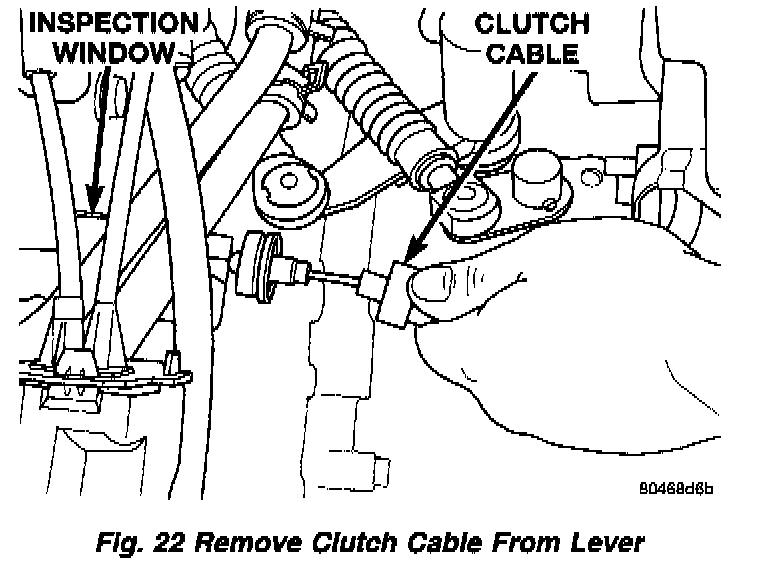 INSPECTION WINDOW

CLUTCH CABLE

80468d6b

Fig. 22 Remove Clutch Cable From Lever