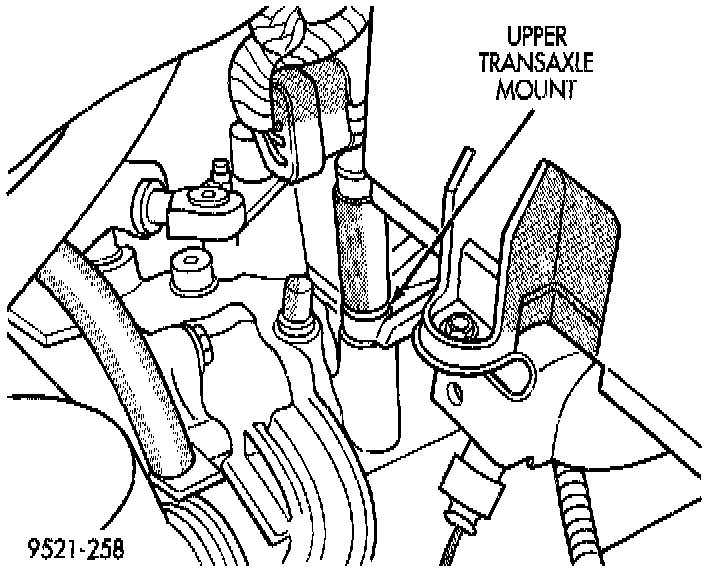 UPPER TRANSAXLE MOUNT

9521-258