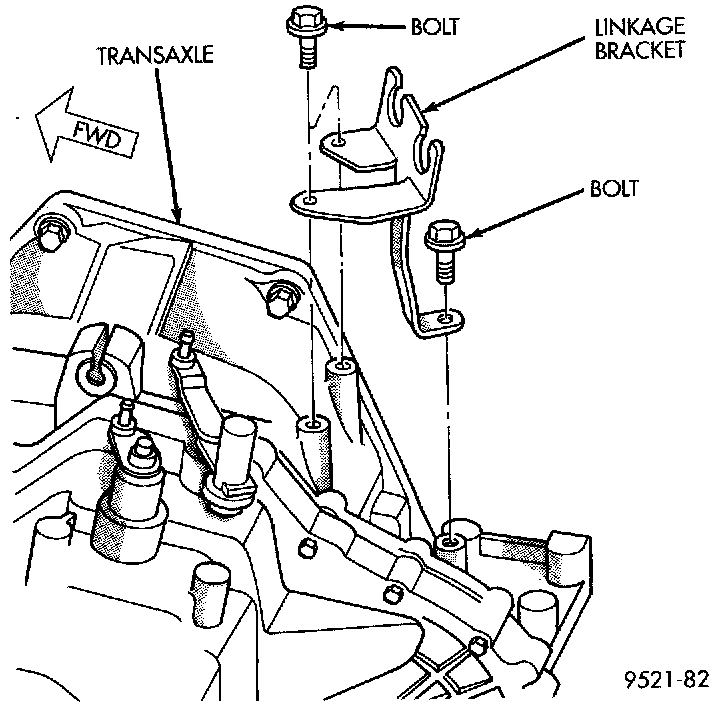 BOLT

LINKAGE
BRACKET

TRANSAXLE

FWD

BOLT

9521-82