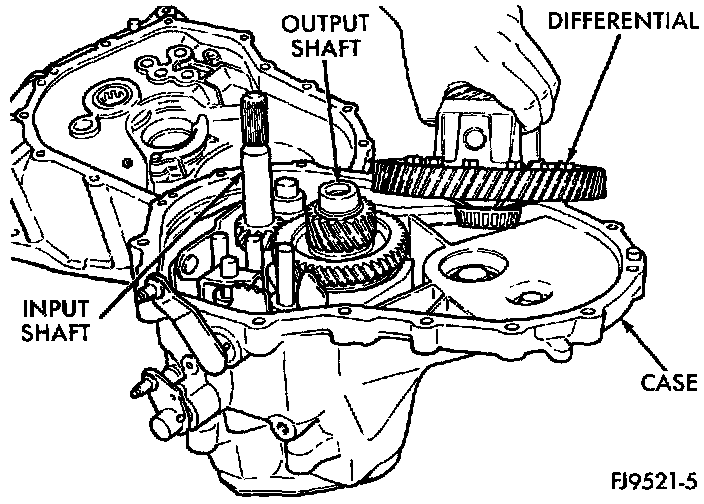 OUTPUT SHAFT

DIFFERENTIAL

INPUT SHAFT

CASE

FJ9521-5