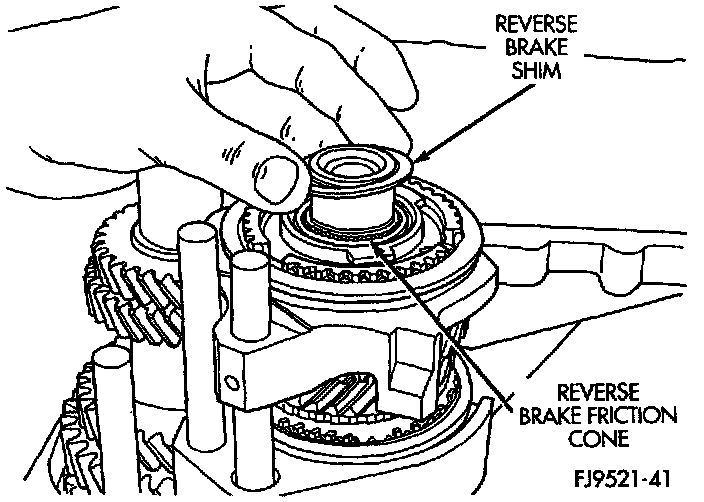 REVERSE BRAKE SHIM

REVERSE BRAKE FRICTION CONE

FJ9521-41