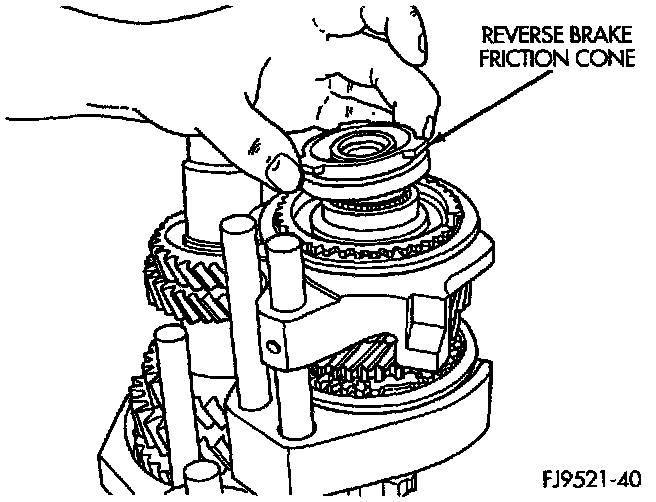 REVERSE BRAKE FRICTION CONE

FJ9521-40