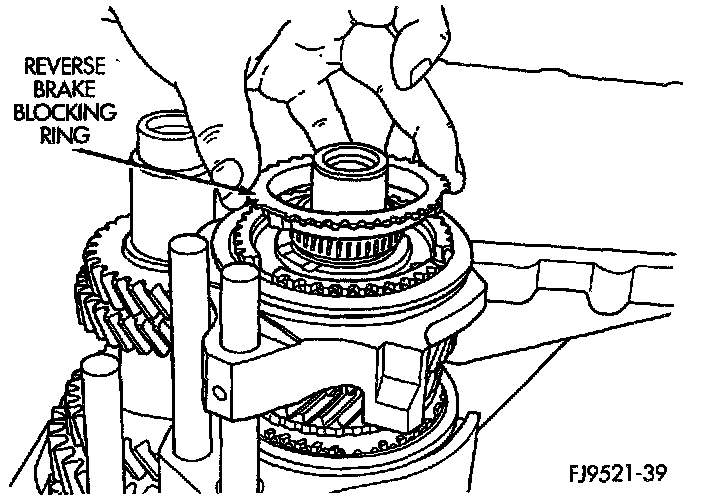 REVERSE BRAKE BLOCKING RING

FJ9521-39