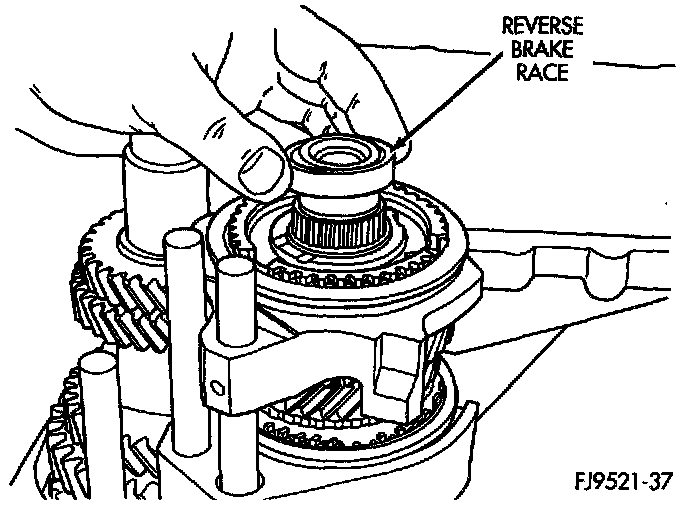 REVERSE BRAKE RACE

FJ9521-37