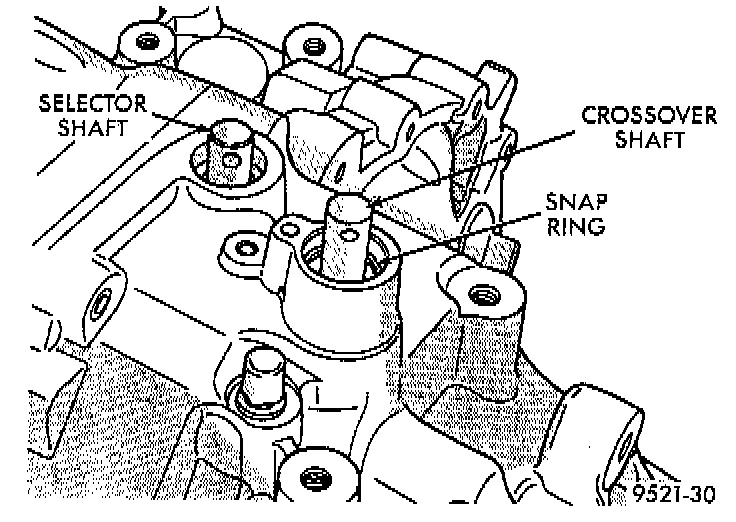 SELECTOR SHAFT

CROSSOVER SHAFT

SNAP RING

9521-30