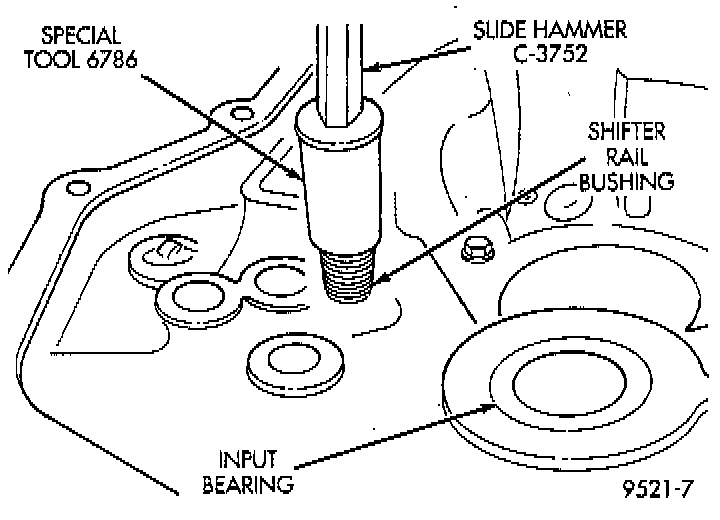 SPECIAL TOOL 6786

SLIDE HAMMER C-3752

SHIFTER RAIL BUSHING

INPUT BEARING

9521-7