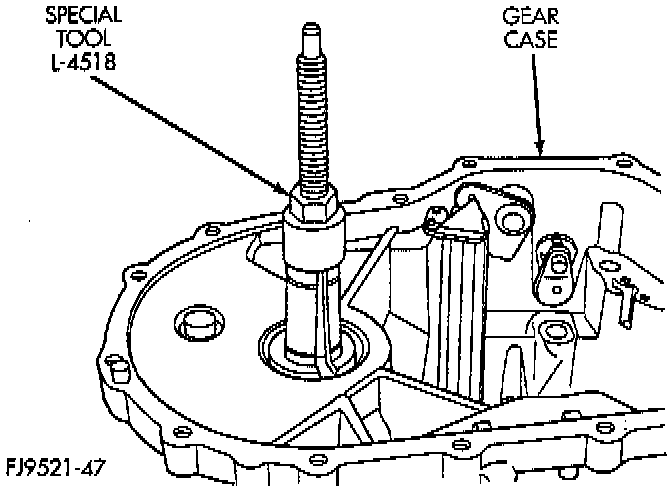 SPECIAL TOOL L-4518

GEAR CASE

FJ9521-47