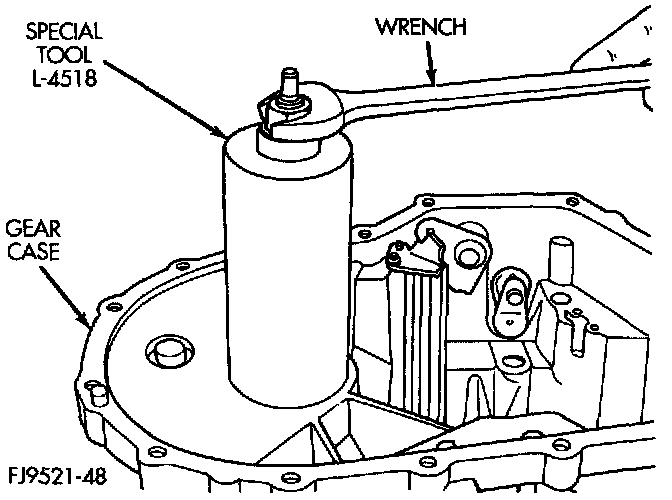 SPECIAL TOOL L-4518

WRENCH

GEAR CASE

FJ9521-48