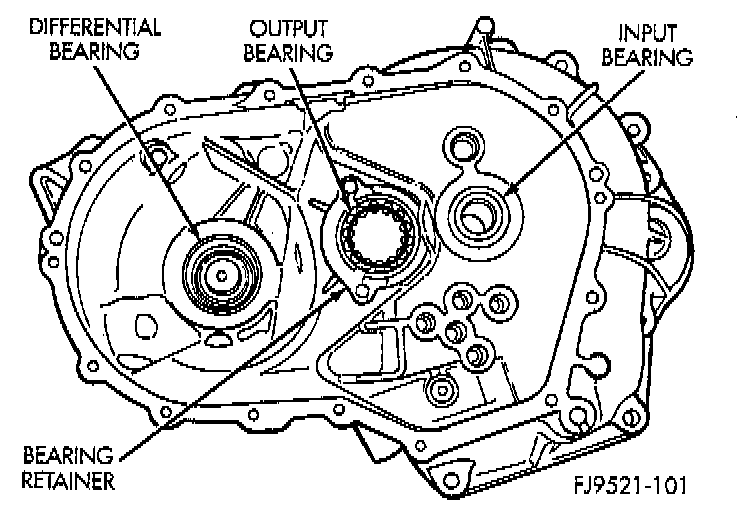 DIFFERENTIAL BEARING

OUTPUT BEARING

INPUT BEARING

BEARING RETAINER

FJ9521-101