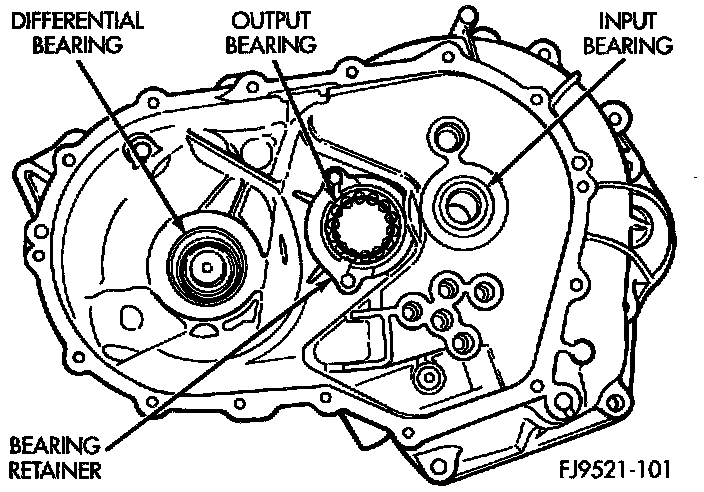 DIFFERENTIAL BEARING

OUTPUT BEARING

INPUT BEARING

BEARING RETAINER

FJ9521-101