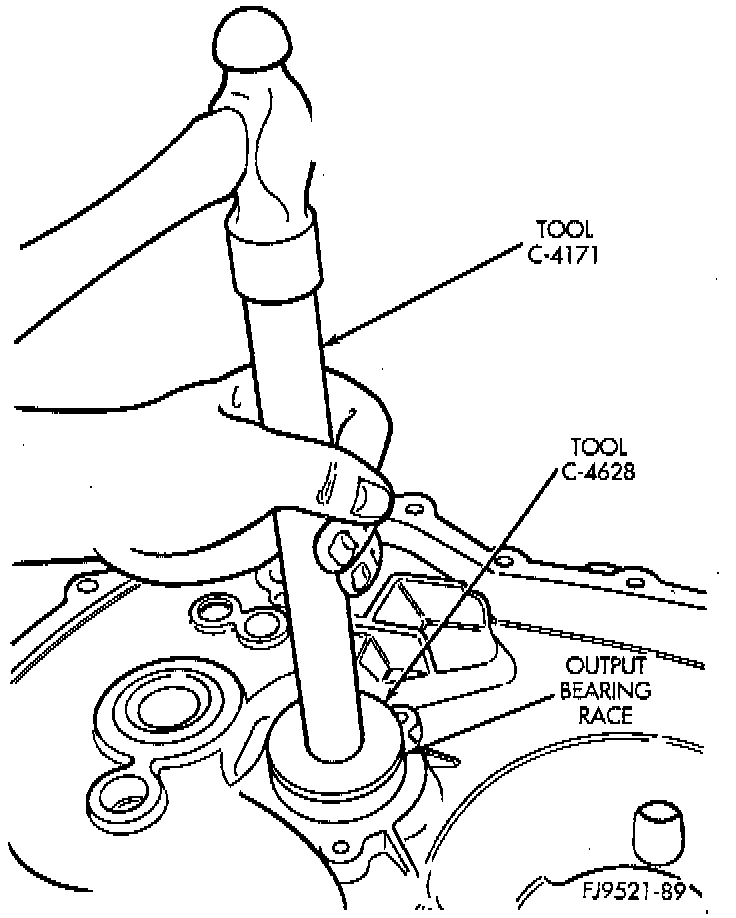 TOOL
C-4171

TOOL
C-4628

OUTPUT
BEARING
RACE

FJ9521-89