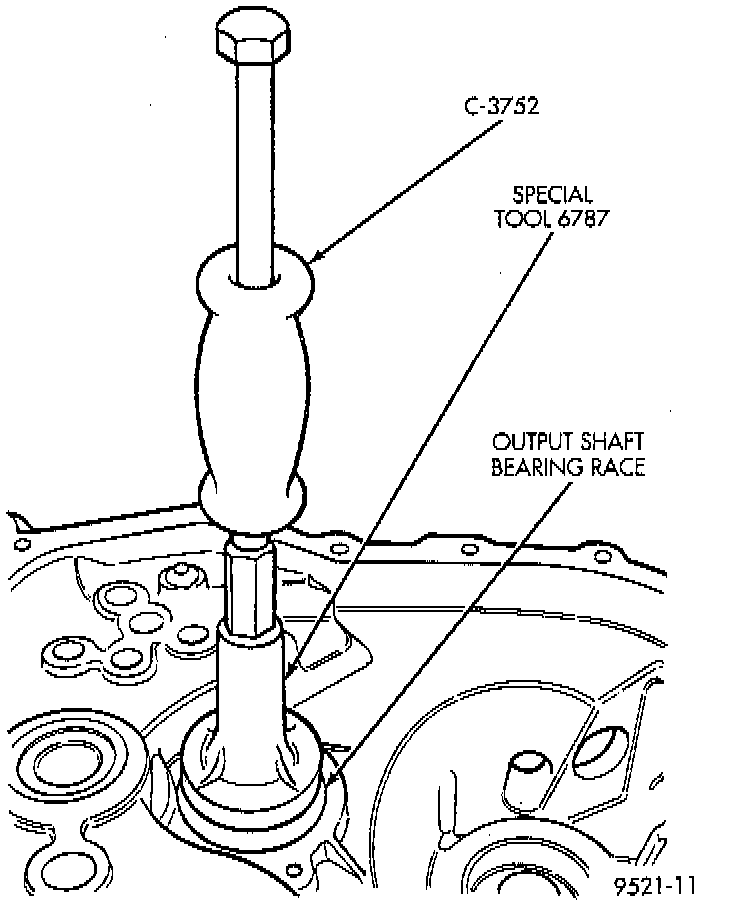 C-3752

SPECIAL TOOL 6787

OUTPUT SHAFT BEARING RACE

9521-11