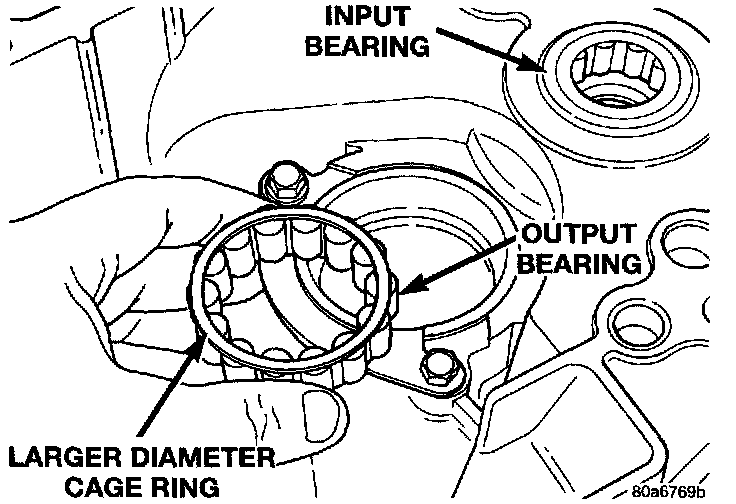 INPUT BEARING

OUTPUT BEARING

LARGER DIAMETER CAGE RING

80a6769b