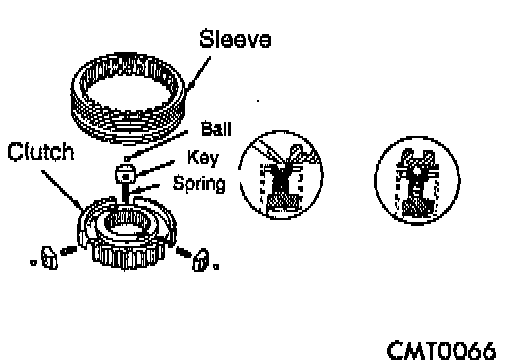 Sleeve
Ball
Clutch
Key
Spring
CMT0066