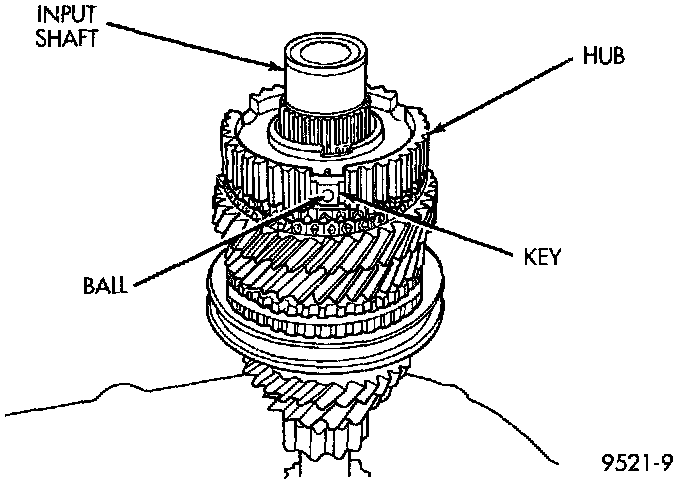 INPUT SHAFT
HUB
KEY
BALL
9521-9