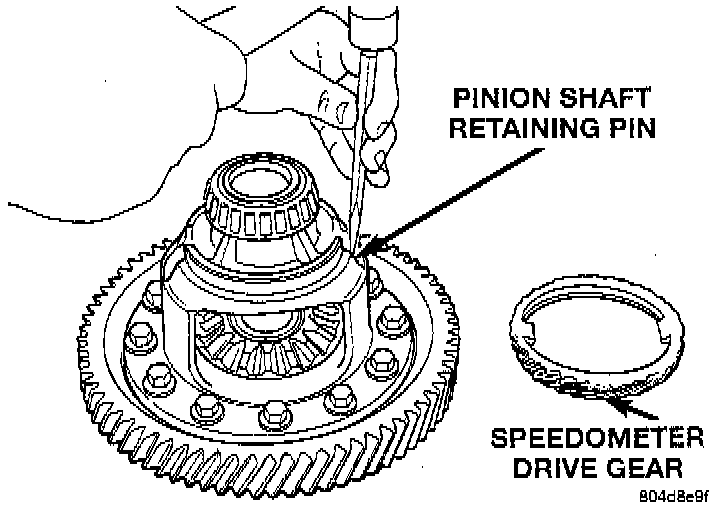 PINION SHAFT RETAINING PIN

SPEEDOMETER DRIVE GEAR

804d8e9f