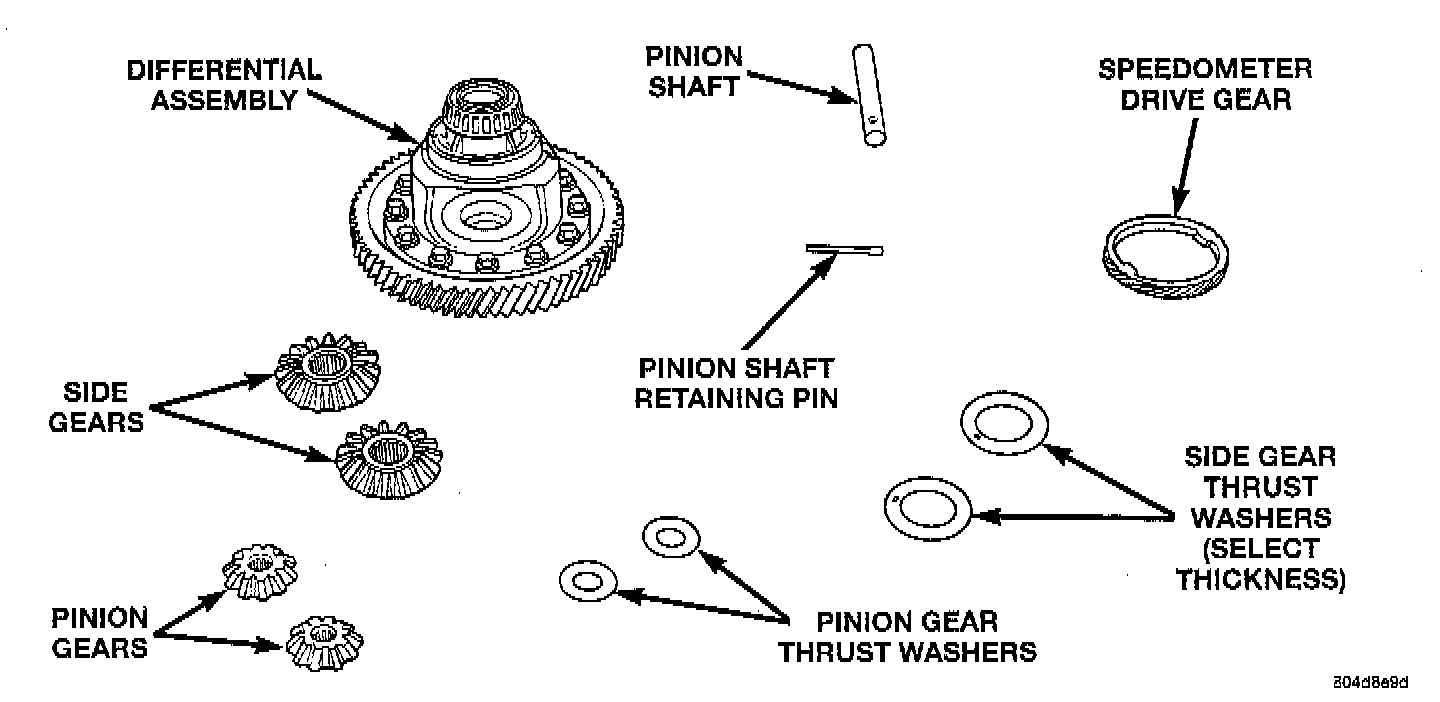 DIFFERENTIAL ASSEMBLY

PINION SHAFT

SPEEDOMETER DRIVE GEAR

PINION SHAFT RETAINING PIN

SIDE GEARS

SIDE GEAR THRUST WASHERS (SELECT THICKNESS)

PINION GEARS

PINION GEAR THRUST WASHERS

804d8a9d