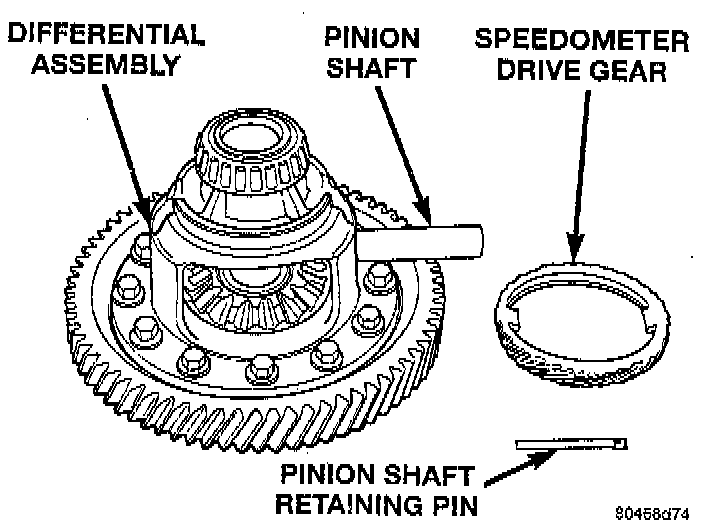 DIFFERENTIAL ASSEMBLY

PINION SHAFT

SPEEDOMETER DRIVE GEAR

PINION SHAFT RETAINING PIN

80458d74