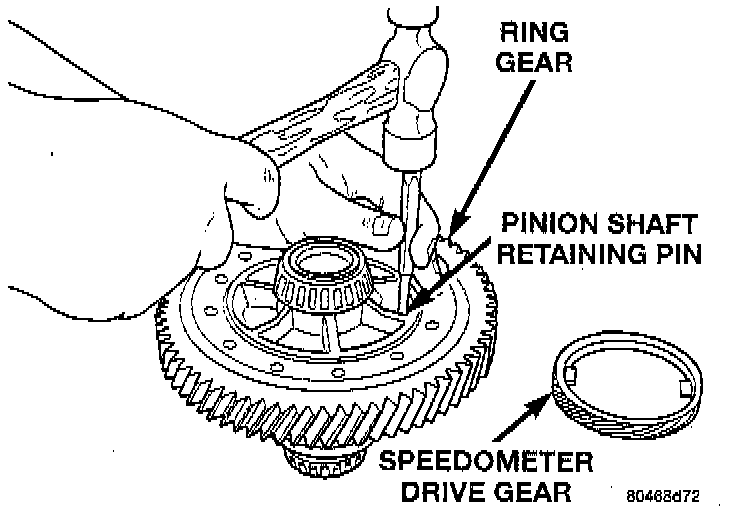 RING GEAR

PINION SHAFT RETAINING PIN

SPEEDOMETER DRIVE GEAR

80468d72