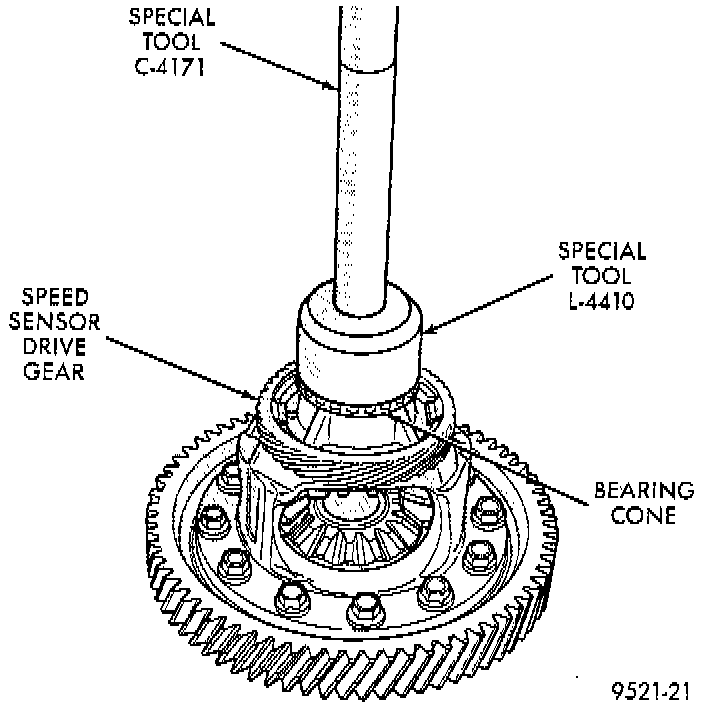 SPECIAL TOOL C-4171

SPECIAL TOOL L-4410

SPEED SENSOR DRIVE GEAR

BEARING CONE

9521-21