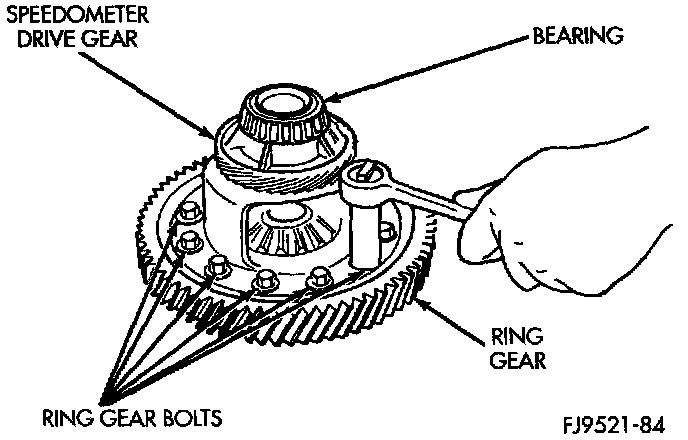 SPEEDOMETER DRIVE GEAR

BEARING

RING GEAR

RING GEAR BOLTS

FJ9521-84