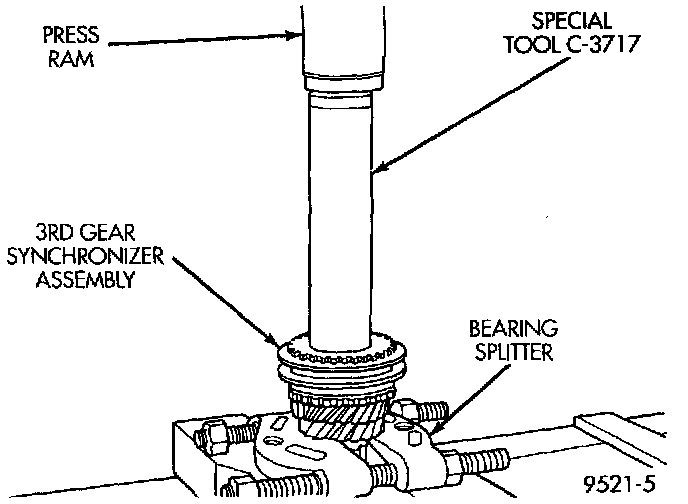 PRESS RAM

SPECIAL TOOL C-3717

3RD GEAR SYNCHRONIZER ASSEMBLY

BEARING SPLITTER

9521-5