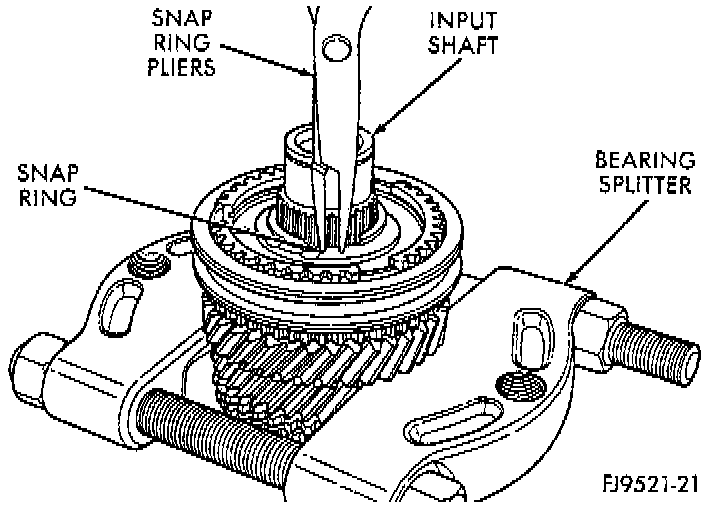 SNAP RING PLIERS

INPUT SHAFT

SNAP RING

BEARING SPLITTER

FJ9521-21