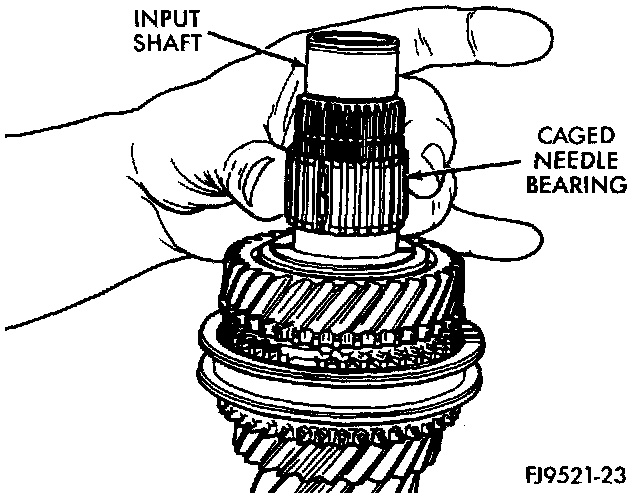 INPUT SHAFT

CAGED NEEDLE BEARING

FJ9521-23