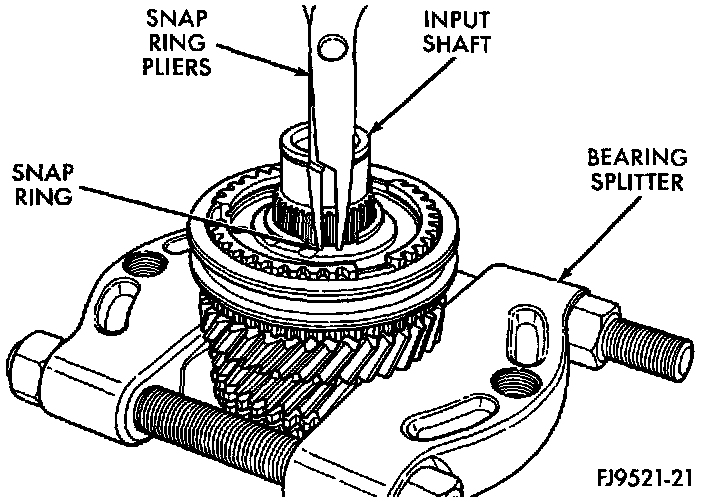 SNAP RING PLIERS

INPUT SHAFT

SNAP RING

BEARING SPLITTER

FJ9521-21