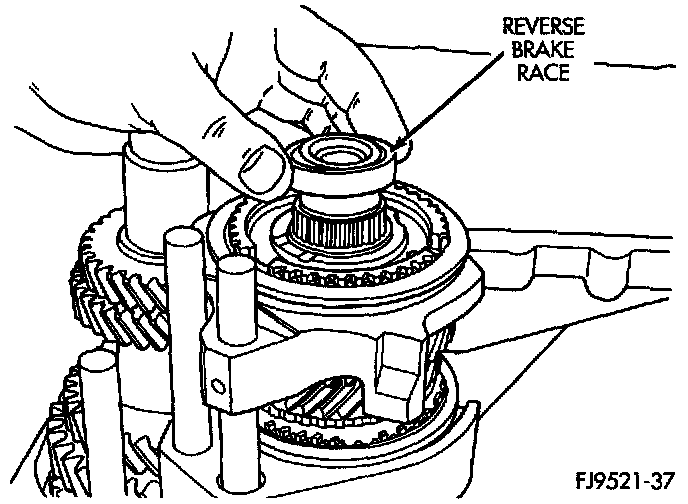 REVERSE BRAKE RACE

FJ9521-37