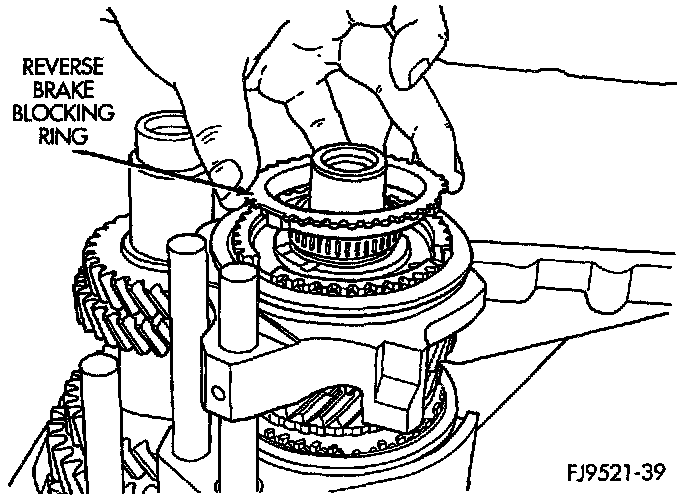 REVERSE BRAKE BLOCKING RING

FJ9521-39