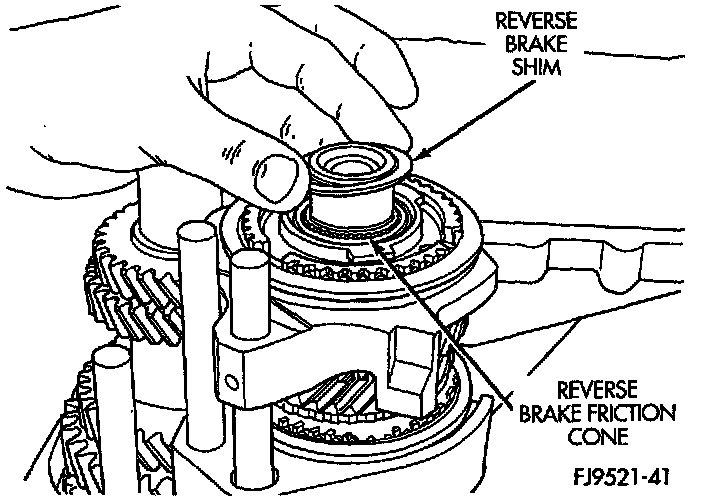 REVERSE BRAKE SHIM

REVERSE BRAKE FRICTION CONE

FJ9521-41