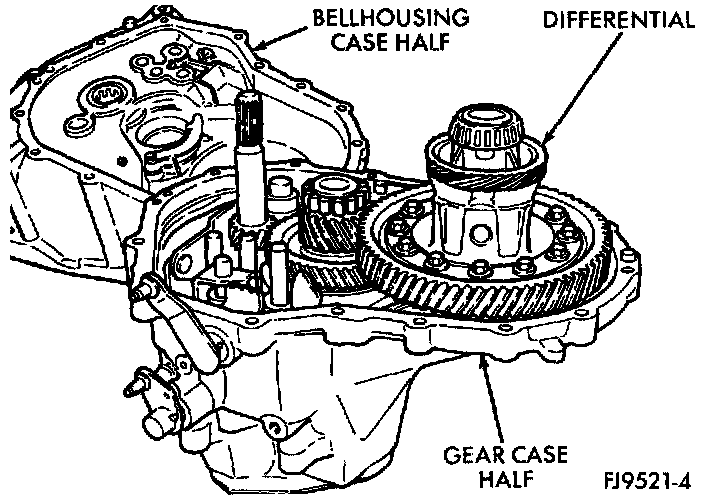 BELLHOUSING CASE HALF

DIFFERENTIAL

GEAR CASE HALF

FJ9521-4