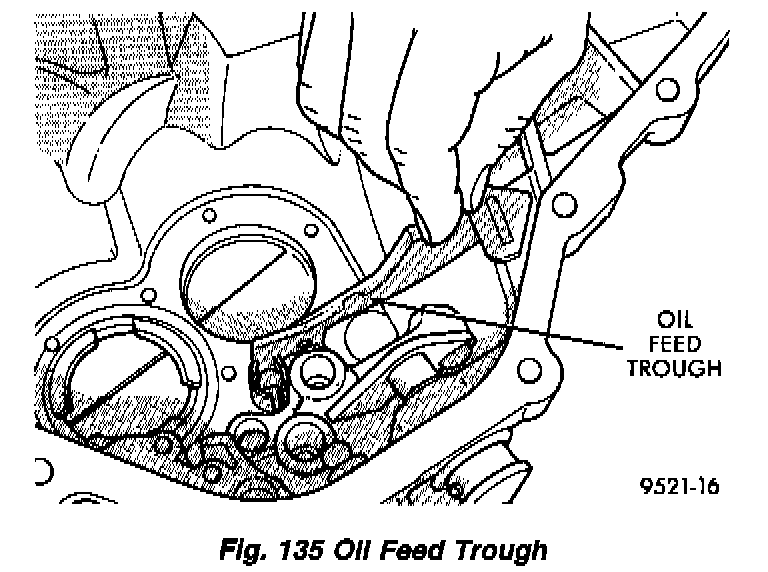 OIL FEED TROUGH

9521-16

Fig. 135 Oil Feed Trough