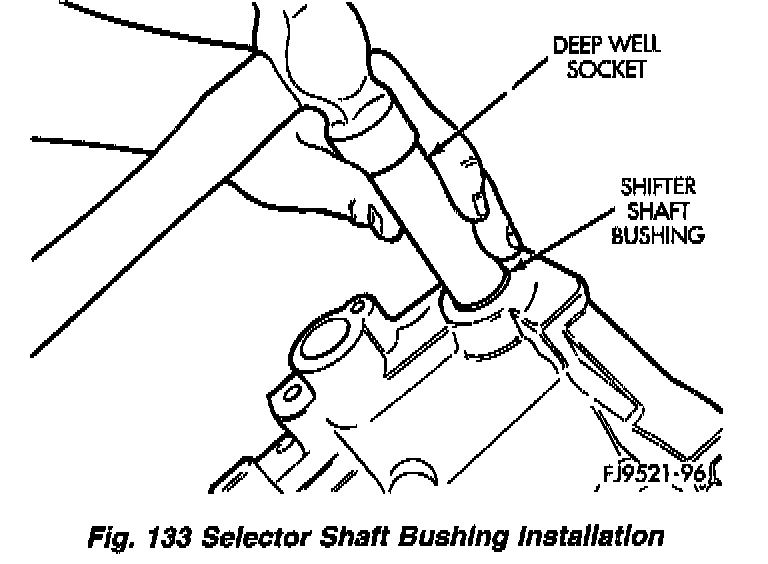 DEEP WELL SOCKET

SHIFTER SHAFT BUSHING

FJ9521-96

Fig. 133 Selector Shaft Bushing Installation