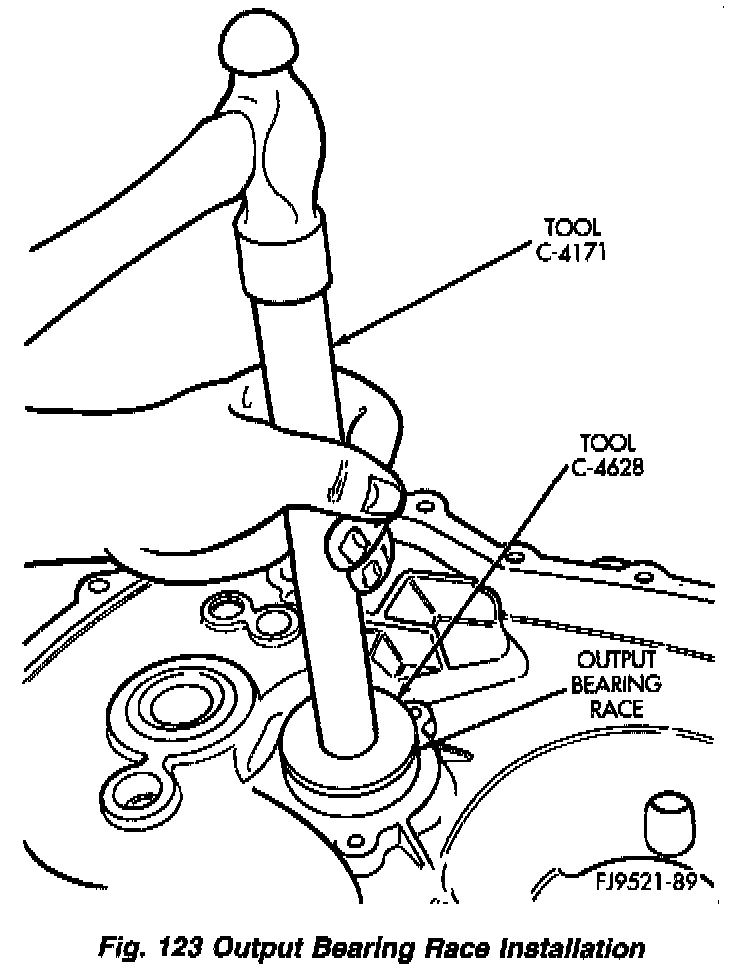 TOOL
C-4171

TOOL
C-4628

OUTPUT
BEARING
RACE

FJ9521-89

Fig. 123 Output Bearing Race Installation