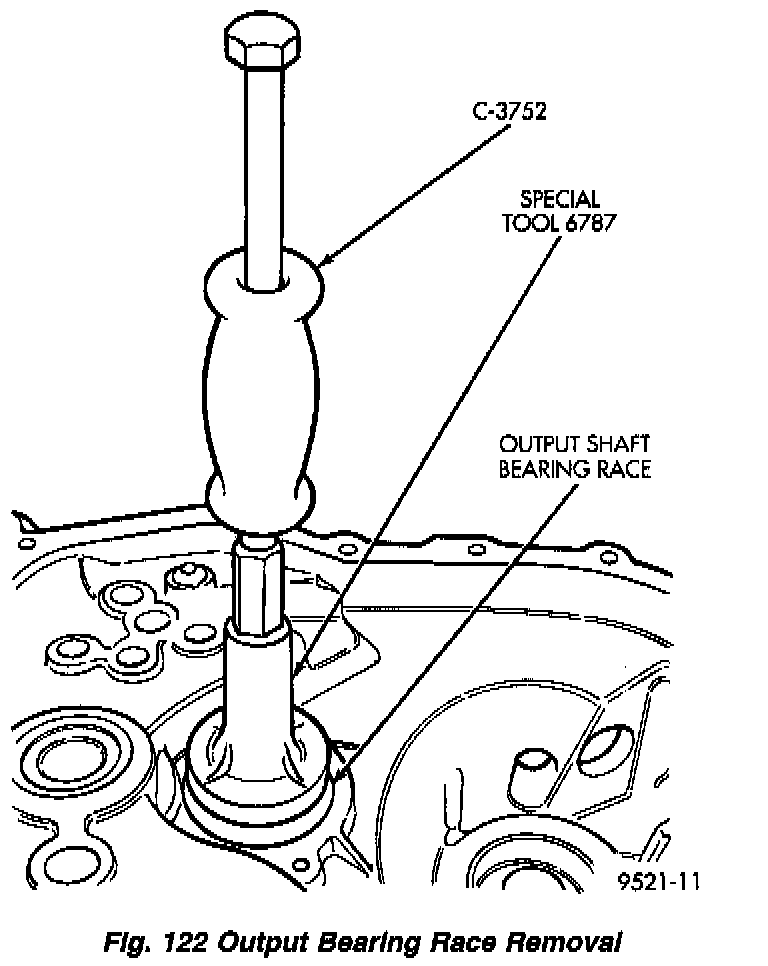 C-3752

SPECIAL TOOL 6787

OUTPUT SHAFT BEARING RACE

9521-11

Fig. 122 Output Bearing Race Removal