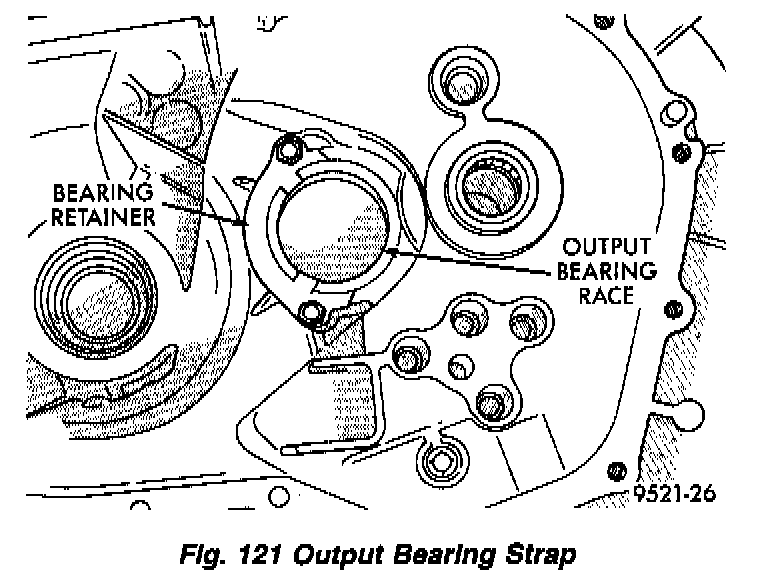 BEARING RETAINER

OUTPUT BEARING RACE

9521-26

Fig. 121 Output Bearing Strap